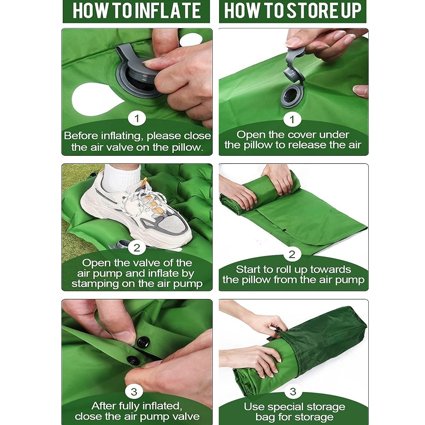 HOW TO INFLATE

1
Before inflating, please close the air valve on the pillow.

2
Open the valve of the air pump and inflate by stamping on the air pump

3
After fully inflated, close the air pump valve

HOW TO STORE UP

1
Open the cover under the pillow to release the air

2
Start to roll up towards the pillow from the air pump

3
Use special storage bag for storage