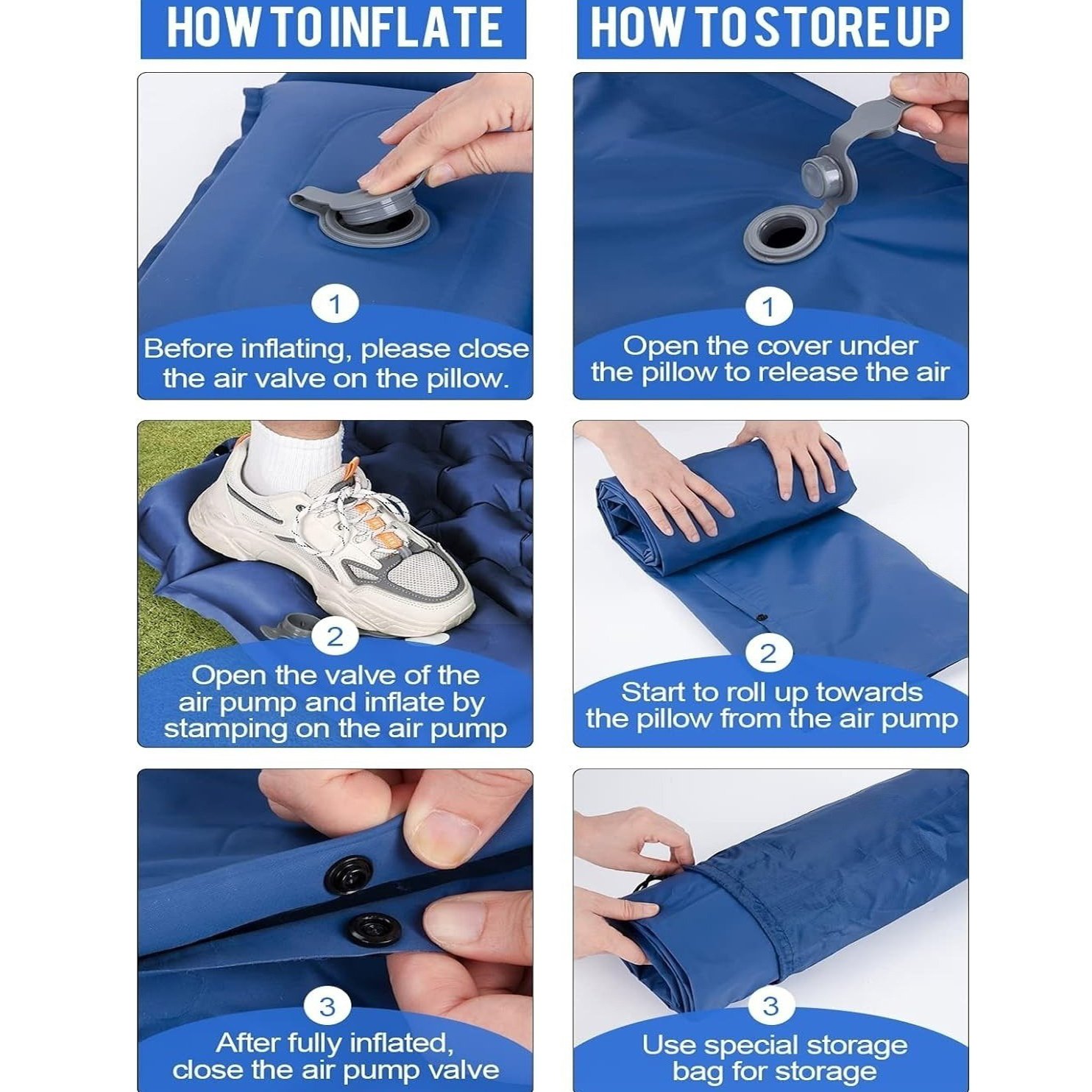 HOW TO INFLATE

1
Before inflating, please close the air valve on the pillow.

2
Open the valve of the air pump and inflate by stamping on the air pump

3
After fully inflated, close the air pump valve

HOW TO STORE UP

1
Open the cover under the pillow to release the air

2
Start to roll up towards the pillow from the air pump

3
Use special storage bag for storage